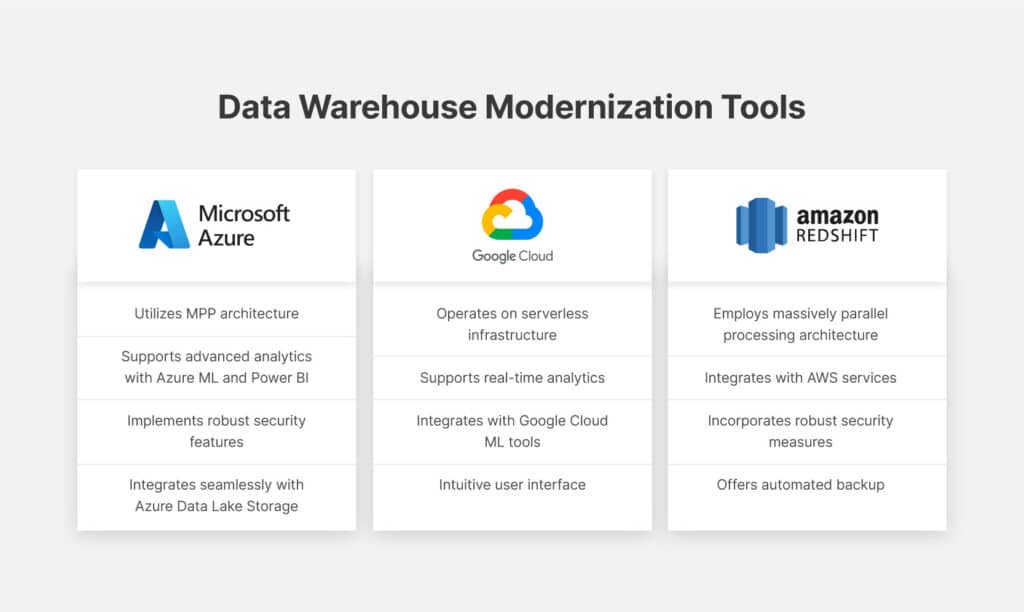 Data Warehouse Modernization Tools

Microsoft Azure

Utilizes MPP architecture

Supports advanced analytics with Azure ML and Power BI

Implements robust security features

Integrates seamlessly with Azure Data Lake Storage

Google Cloud

Operates on serverless infrastructure

Supports real-time analytics

Integrates with Google Cloud ML tools

Intuitive user interface

amazon REDSHIFT

Employs massively parallel processing architecture

Integrates with AWS services

Incorporates robust security measures

Offers automated backup