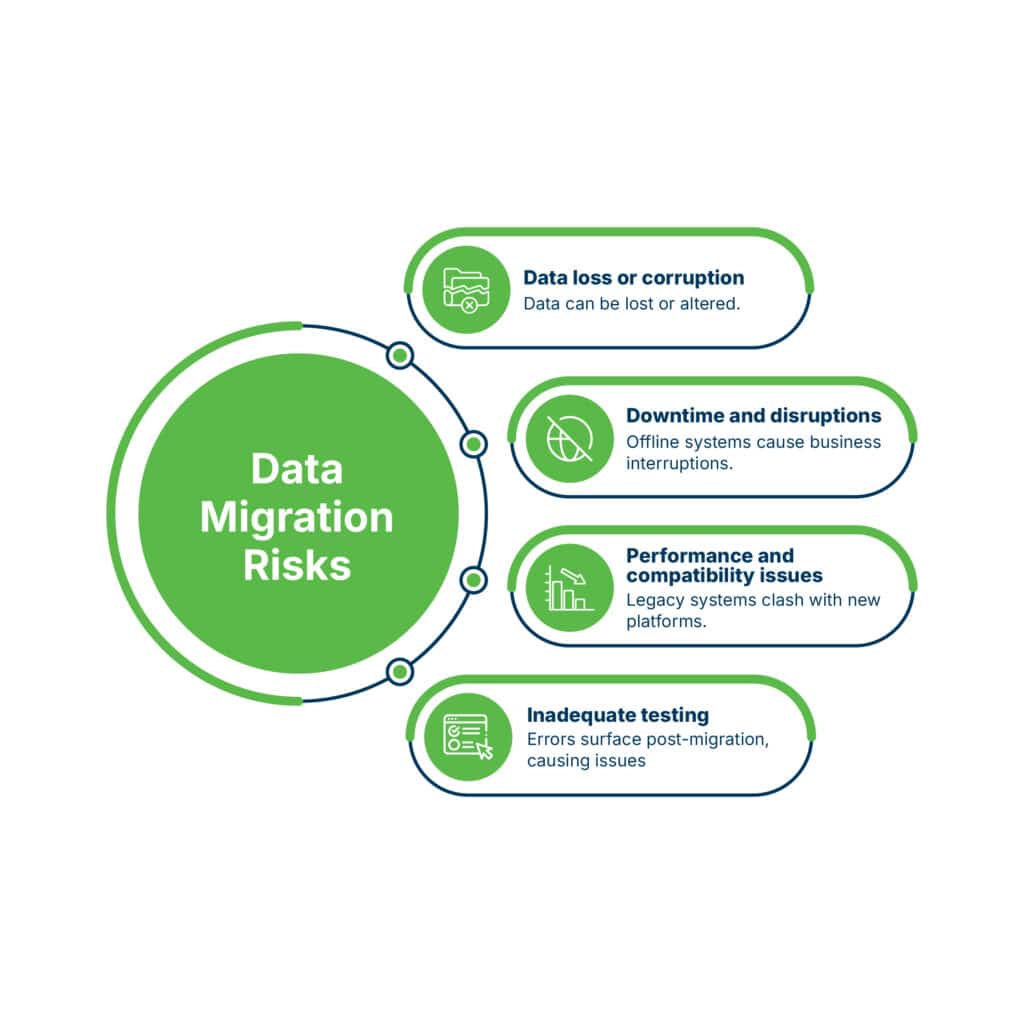 Data Migration Risks

Data loss or corruption
Data can be lost or altered.

Downtime and disruptions
Offline systems cause business interruptions.

Performance and compatibility issues
Legacy systems clash with new platforms.

Inadequate testing
Errors surface post-migration, causing issues