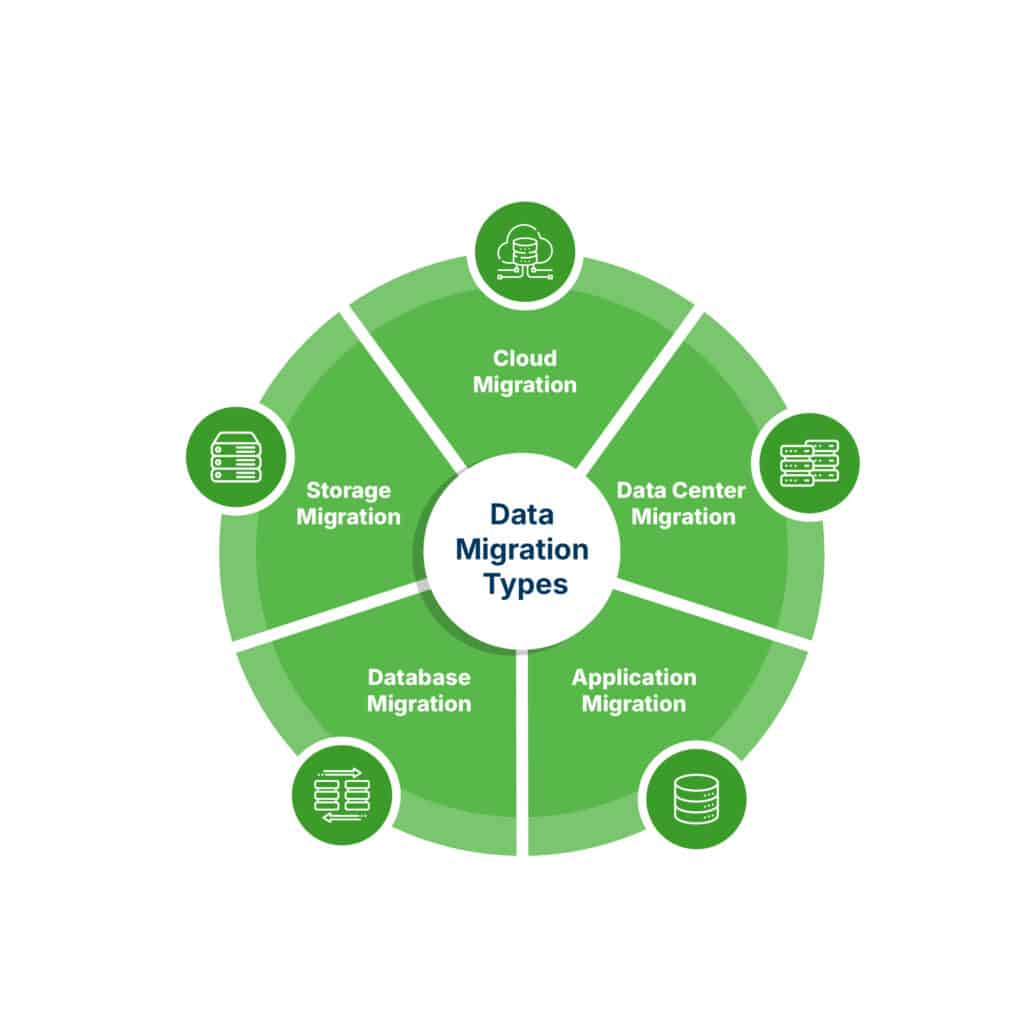 Data Migration Types

Cloud Migration

Data Center Migration

Application Migration

Database Migration

Storage Migration