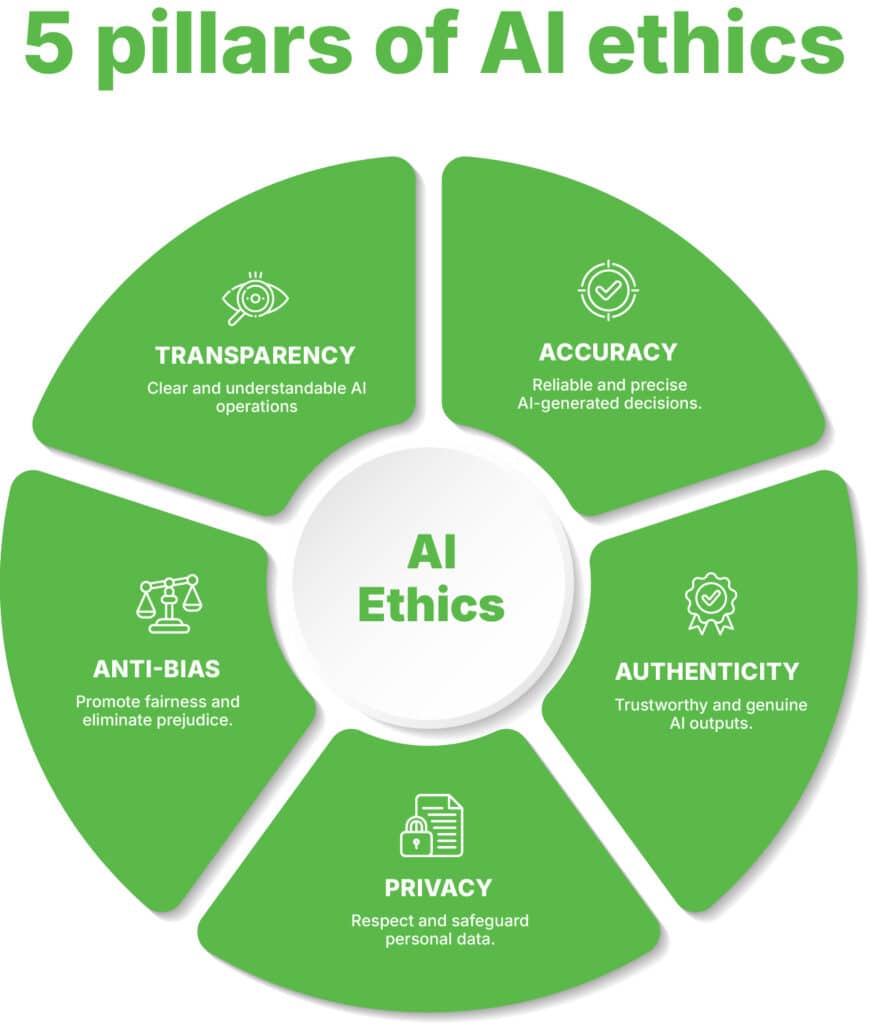 5 pillars of AI ethics

TRANSPARENCY
Clear and understandable AI operations

ACCURACY
Reliable and precise AI-generated decisions.

AI Ethics

ANTI-BIAS
Promote fairness and eliminate prejudice.

AUTHENTICITY
Trustworthy and genuine AI outputs.

PRIVACY
Respect and safeguard personal data.